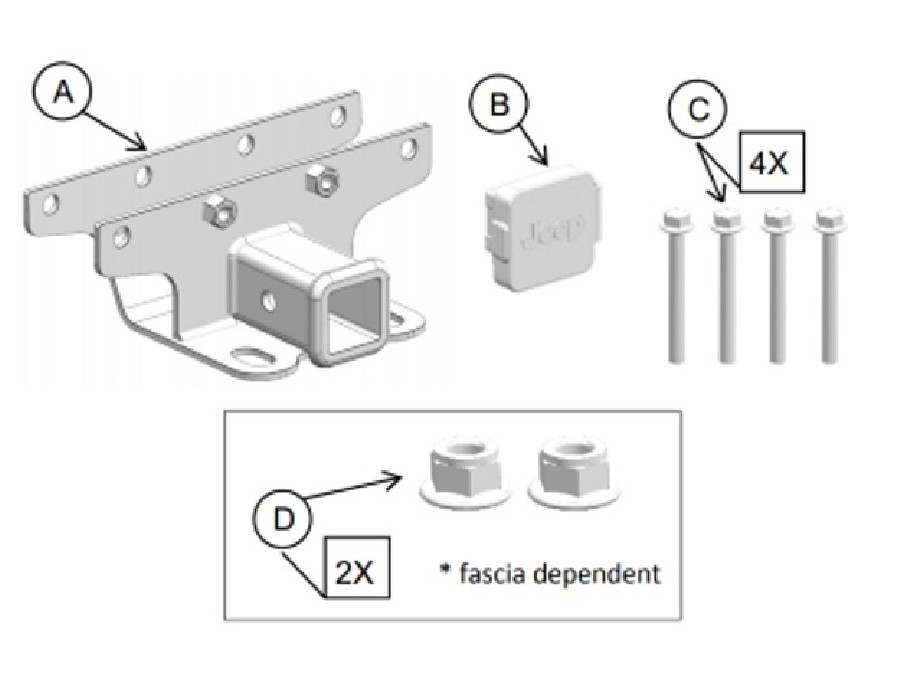 A

B

Jeep

C

4X

D

2X

* fascia dependent