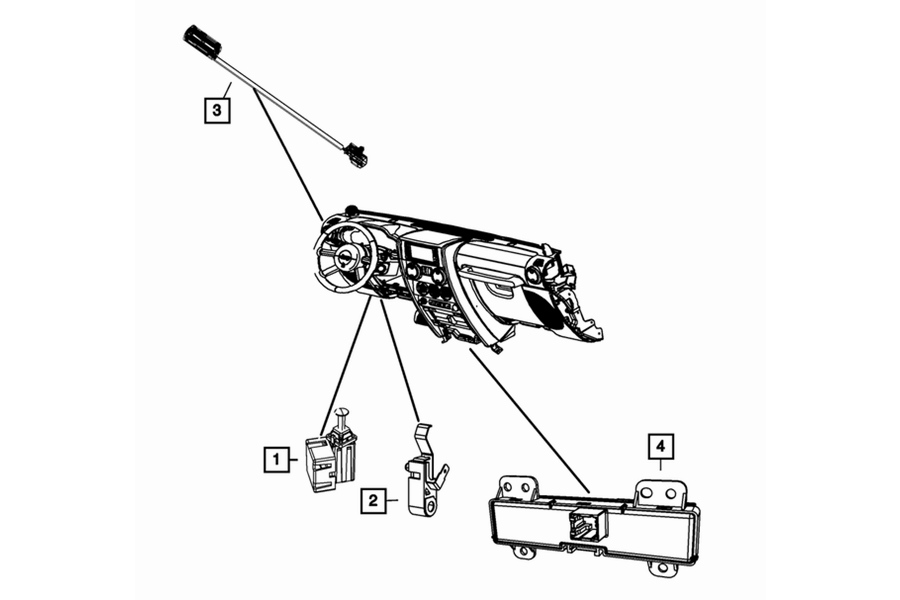 3

1

2

4