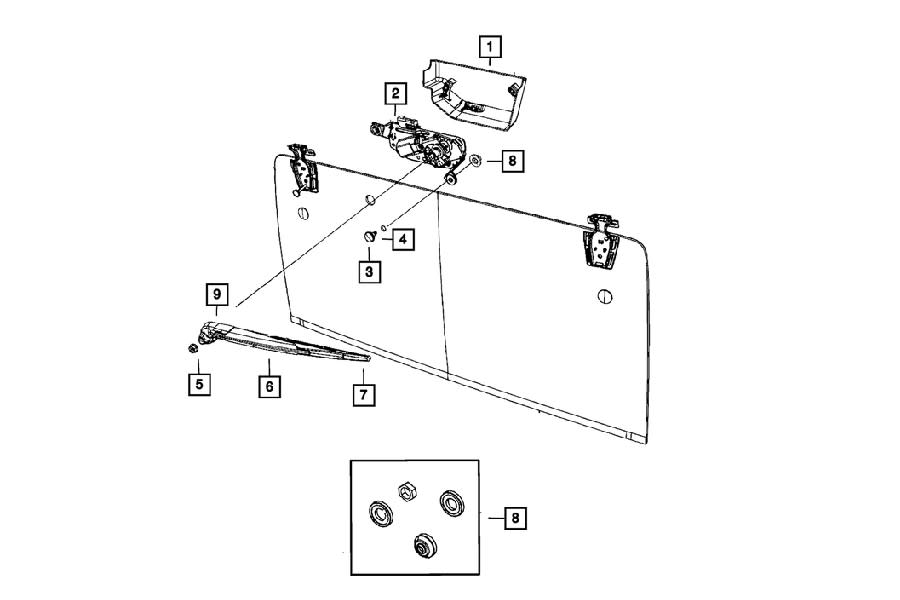 1
2
8
4
3
9
5
6
7
8