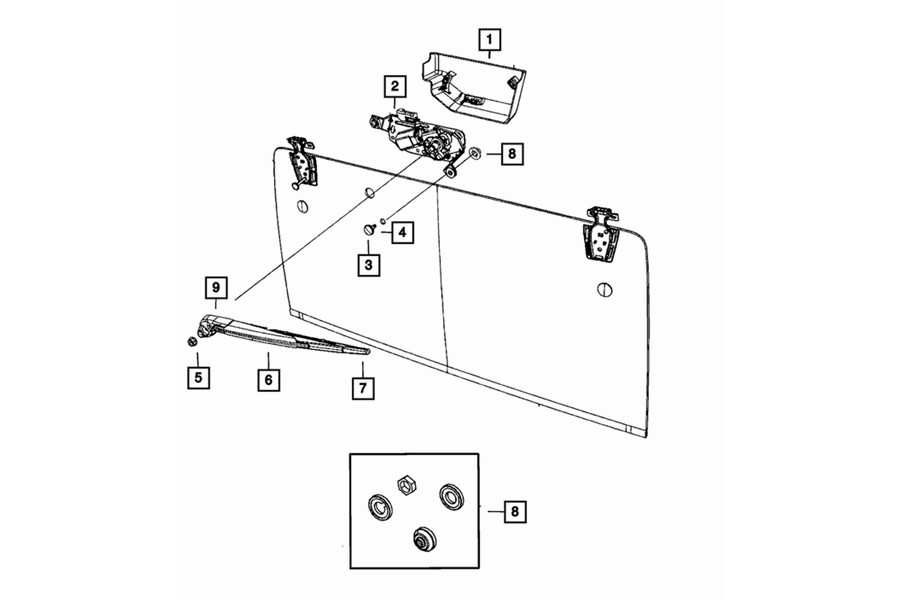 1
2
8
4
3
9
5
6
7
8