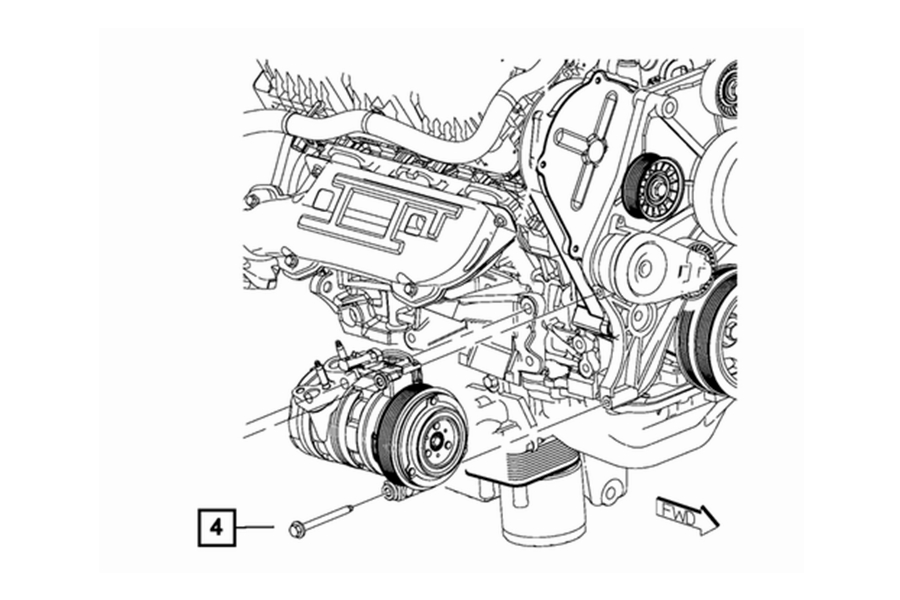 4

FWD