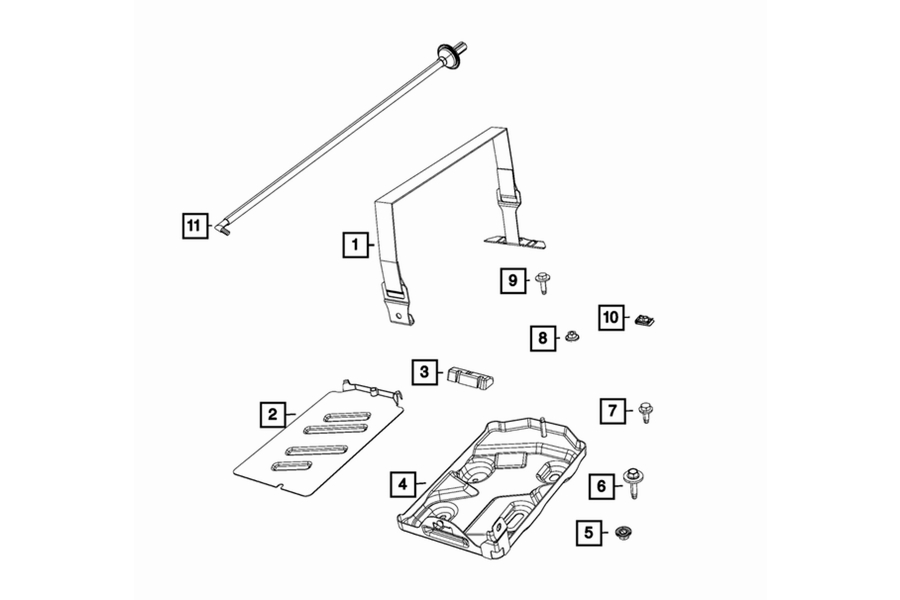 11
1
9
10
8
3
2
7
4
6
5