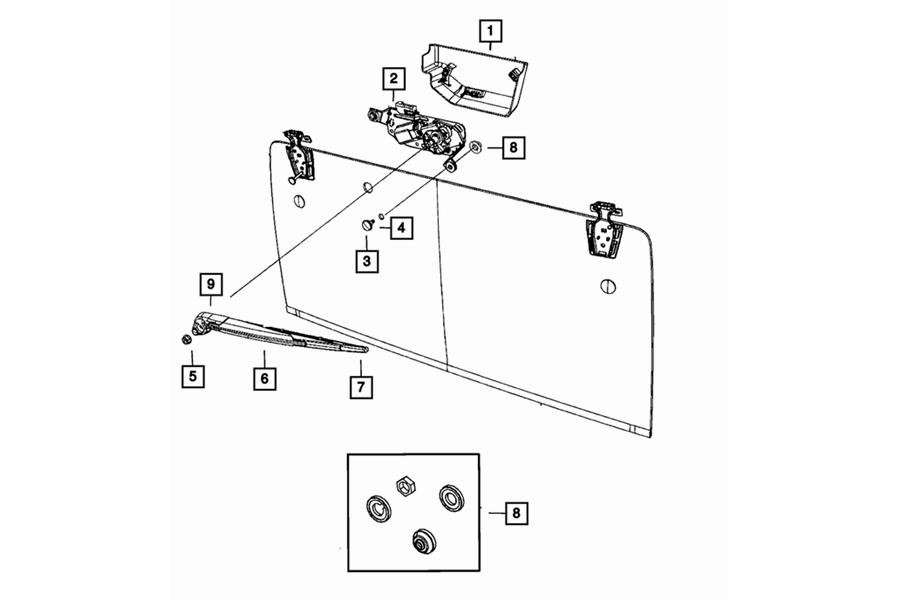 1
2
8
4
3
9
5
6
7
8